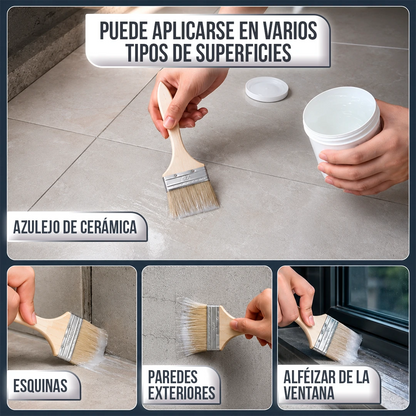 PUEDE APLICARSE EN VARIOS TIPOS DE SUPERFICIES

AZULEJO DE CERÁMICA

ESQUINAS

PAREDES EXTERIORES

ALFÉIZAR DE LA VENTANA