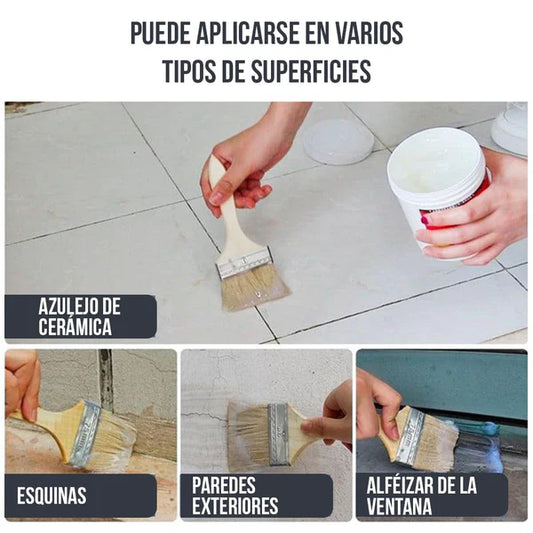 PUEDE APLICARSE EN VARIOS TIPOS DE SUPERFICIES

AZULEJO DE CERÁMICA

ESQUINAS

PAREDES EXTERIORES

ALFÉIZAR DE LA VENTANA